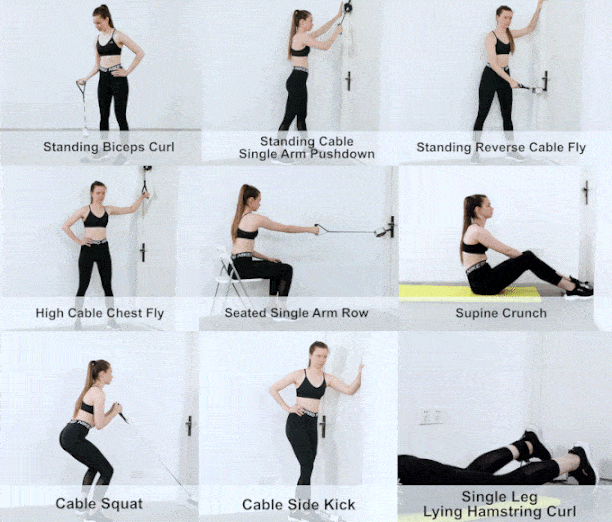 Standing Biceps Curl

Standing Cable Single Arm Pushdown

Standing Reverse Cable Fly

High Cable Chest Fly

Seated Single Arm Row

Supine Crunch

Cable Squat

Cable Side Kick

Single Leg Lying Hamstring Curl